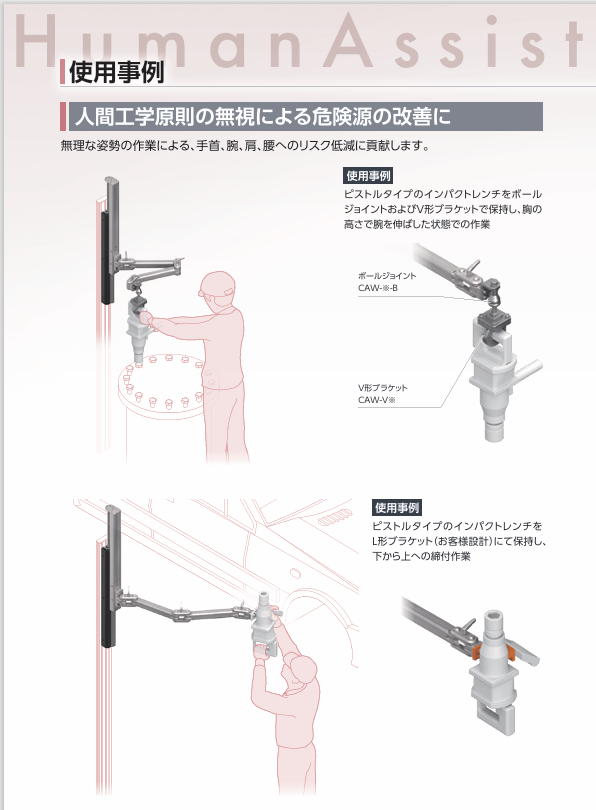 HumanAssist

使用事例

人間工学原則の無視による危険源の改善に

無理な姿勢の作業による、手首、腕、肩、腰へのリスク低減に貢献します。

使用事例
ピストルタイプのインパクトレンチをボールジョイントおよびV形ブラケットで保持し、胸の高さで腕を伸ばした状態での作業

ボールジョイント
CAW-※-B

V形ブラケット
CAW-V※

使用事例
ピストルタイプのインパクトレンチをL形ブラケット（お客様設計）にて保持し、下から上への締付作業